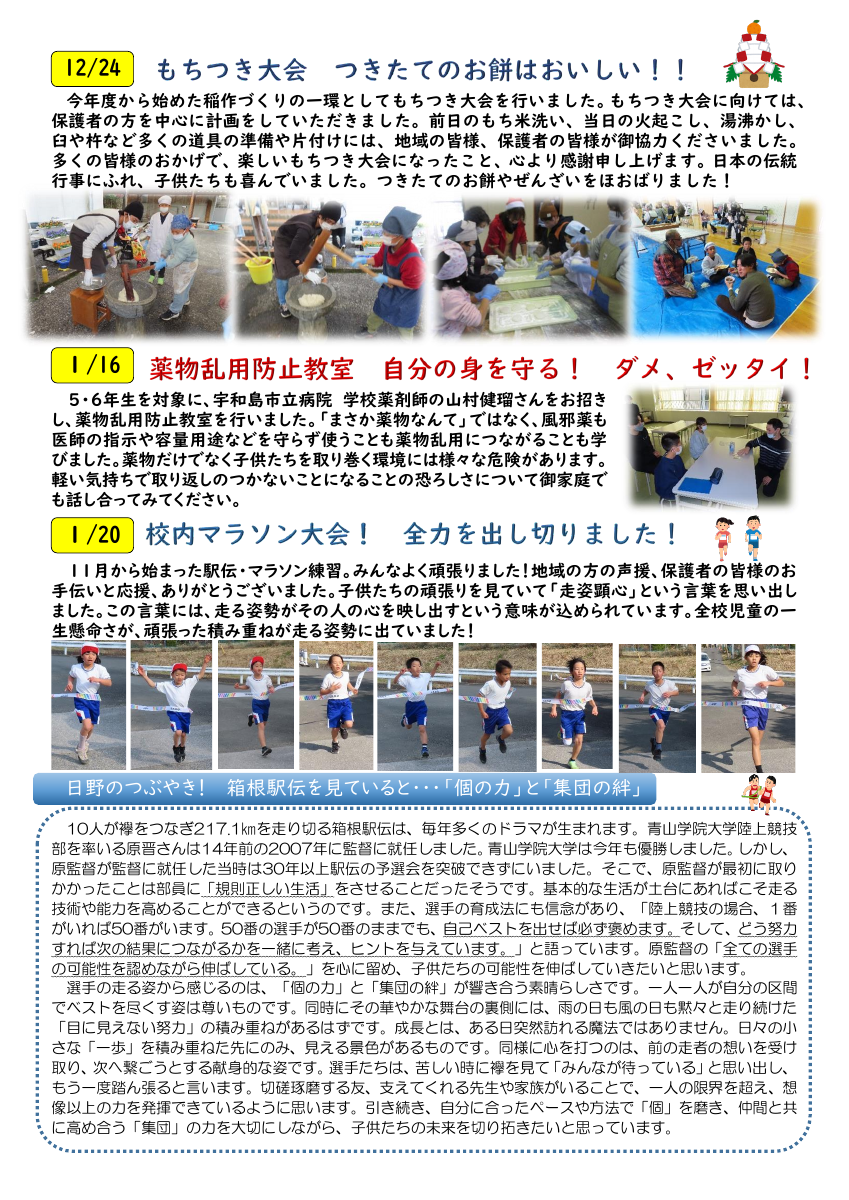 12/24 もちつき大会　つきたてのお餅はおいしい！！

今年度から始めた稲作づくりの一環としてもちつき大会を行いました。もちつき大会に向けては、保護者の方を中心に計画をしていただきました。前日のもち米洗い、当日の火起こし、湯沸かし、臼や杵など多くの道具の準備や片付けには、地域の皆様、保護者の皆様が御協力くださいました。多くの皆様のおかげで、楽しいもちつき大会になったこと、心より感謝申し上げます。日本の伝統行事にふれ、子供たちも喜んでいました。つきたてのお餅やぜんざいをほおばりました！

1/16 薬物乱用防止教室　自分の身を守る！　ダメ、ゼッタイ！

5・6年生を対象に、宇和島市立病院　学校薬剤師の山村健瑠さんをお招きし、薬物乱用防止教室を行いました。「まさか薬物なんて」ではなく、風邪薬も医師の指示や容量用途などを守らず使うことも薬物乱用につながることも学びました。薬物だけでなく子供たちを取り巻く環境には様々な危険があります。軽い気持ちで取り返しのつかないことになることの恐ろしさについて御家庭でも話し合ってみてください。

1/20 校内マラソン大会！　全力を出し切りました！

11月から始まった駅伝・マラソン練習。みんなよく頑張りました！地域の方の声援、保護者の皆様のお手伝いと応援、ありがとうございました。子供たちの頑張りを見ていて「走姿顕心」という言葉を思い出しました。この言葉には、走る姿勢がその人の心を映し出すという意味が込められています。全校児童の一生懸命さが、頑張った積み重ねが走る姿勢に出ていました！

日野のつぶやき！　箱根駅伝を見ていると・・・「個の力」と「集団の絆」

10人が襷をつなぎ217.1㎞を走り切る箱根駅伝は、毎年多くのドラマが生まれます。青山学院大学陸上競技部を率いる原晋さんは14年前の2007年に監督に就任しました。青山学院大学は今年も優勝しました。しかし、原監督が監督に就任した当時は30年以上駅伝の予選会を突破できずにいました。そこで、原監督が最初に取りかかったことは部員に「規則正しい生活」をさせることだったそうです。基本的な生活が土台にあればこそ走る技術や能力を高めることができるというのです。また、選手の育成法にも信念があり、「陸上競技の場合、１番がいれば50番がいます。50番の選手が50番のままでも、自己ベストを出せば必ず褒めます。そして、どう努力すれば次の結果につながるかを一緒に考え、ヒントを与えています。」と語っています。原監督の「全ての選手の可能性を認めながら伸ばしている。」を心に留め、子供たちの可能性を伸ばしていきたいと思います。

選手の走る姿から感じるのは、「個の力」と「集団の絆」が響き合う素晴らしさです。一人一人が自分の区間でベストを尽くす姿は尊いものです。同時にその華やかな舞台の裏側には、雨の日も風の日も黙々と走り続けた「目に見えない努力」の積み重ねがあるはずです。成長とは、ある日突然訪れる魔法ではありません。日々の小さな「一歩」を積み重ねた先にのみ、見える景色があるものです。同様に心を打つのは、前の走者の想いを受け取り、次へ繋ごうとする献身的な姿です。選手たちは、苦しい時に襷を見て「みんなが待っている」と思い出し、もう一度踏ん張ると言います。切磋琢磨する友、支えてくれる先生や家族がいることで、一人の限界を超え、想像以上の力を発揮できているように思います。引き続き、自分に合ったペースや方法で「個」を磨き、仲間と共に高め合う「集団」の力を大切にしながら、子供たちの未来を切り拓きたいと思っています。